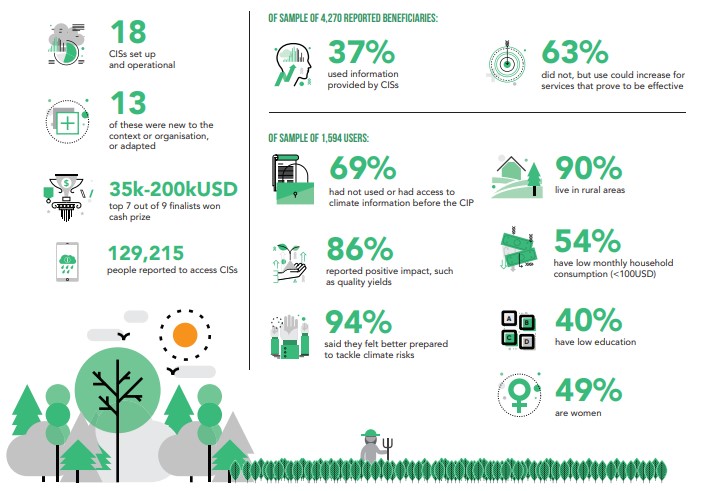 18
CISs set up and operational

13
of these were new to the context or organisation, or adapted

35k-200kUSD
top 7 out of 9 finalists won cash prize

129,215
people reported to access CISs

OF SAMPLE OF 4,270 REPORTED BENEFICIARIES:

37%
used information provided by CISs

63%
did not, but use could increase for services that prove to be effective

OF SAMPLE OF 1,594 USERS:

69%
had not used or had access to climate information before the CIP

86%
reported positive impact, such as quality yields

94%
said they felt better prepared to tackle climate risks

90%
live in rural areas

54%
have low monthly household consumption (<100USD)

A B C D

40%
have low education

49%
are women